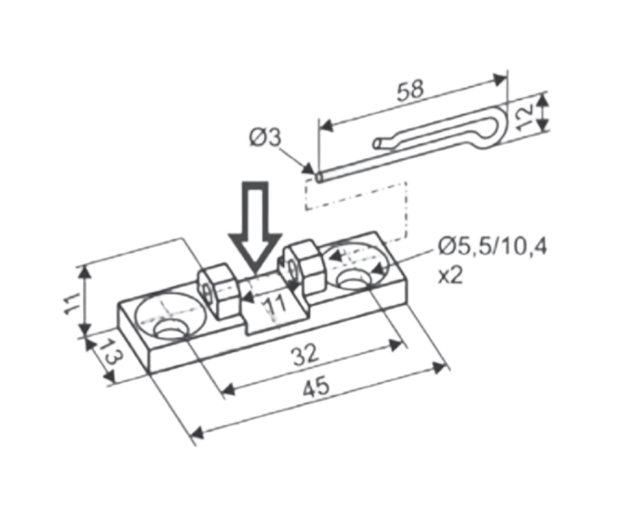 58

12

Ø3

Ø5,5/10,4
x2

11

11

13

32

45