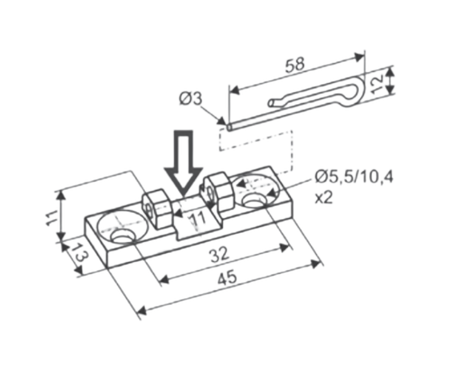 58
12
Ø3
Ø5,5/10,4
x2
11
11
13
32
45