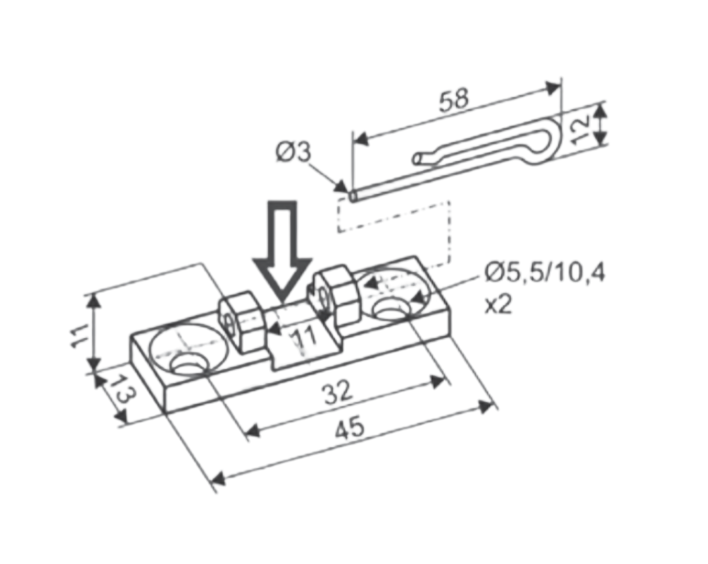 58
12
Ø3
Ø5,5/10,4
x2
11
11
13
32
45